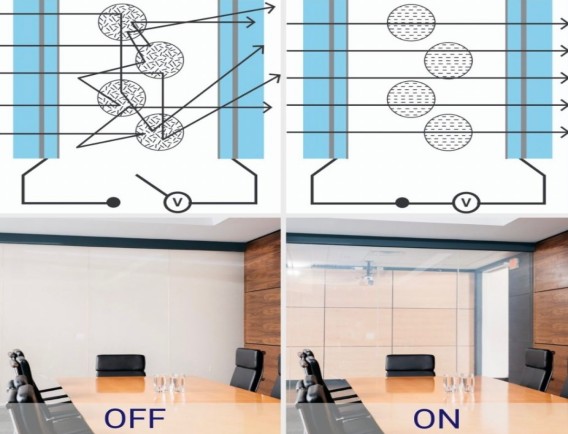 V

V

OFF

ON